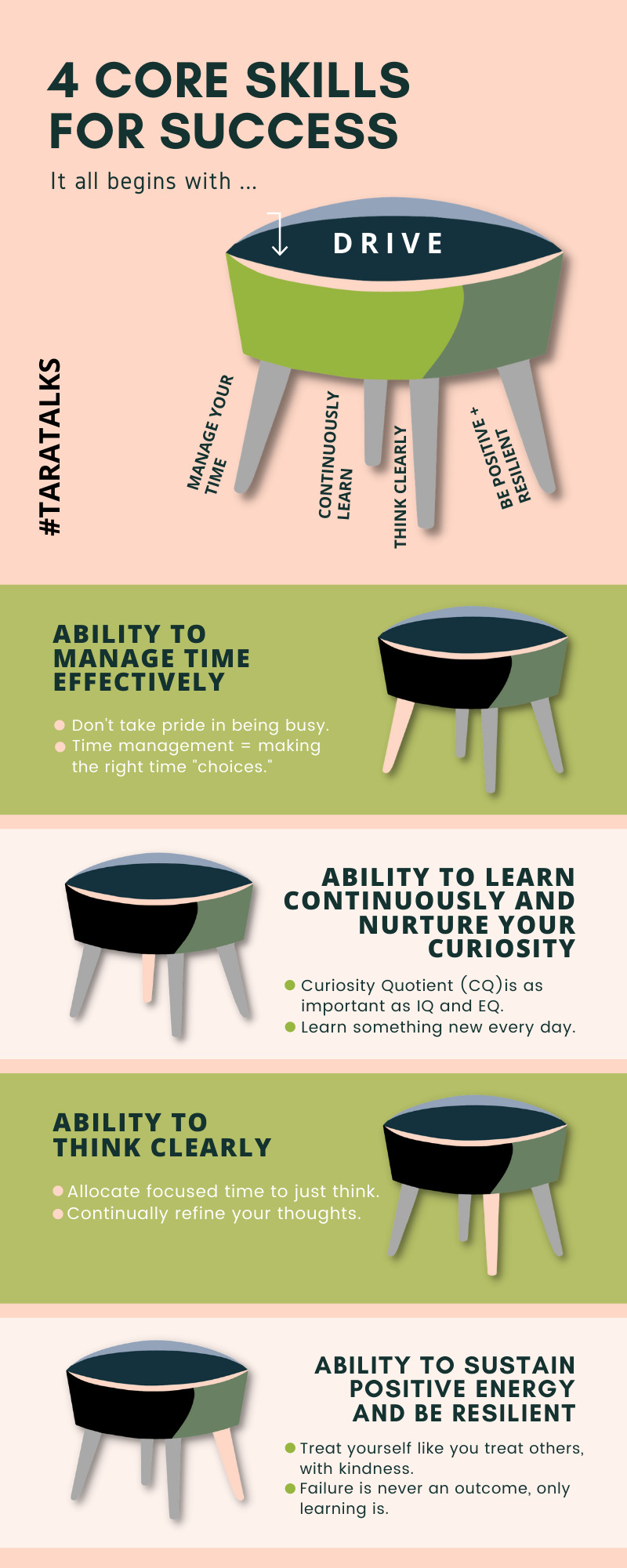 4 CORE SKILLS FOR SUCCESS

It all begins with ...

DRIVE

#TARATALKS

MANAGE YOUR TIME

CONTINUOUSLY LEARN

THINK CLEARLY

BE POSITIVE + RESILIENT

ABILITY TO MANAGE TIME EFFECTIVELY

Don't take pride in being busy.
Time management = making the right time "choices."

ABILITY TO LEARN CONTINUOUSLY AND NURTURE YOUR CURIOSITY

Curiosity Quotient (CQ)is as important as IQ and EQ.
Learn something new every day.

ABILITY TO THINK CLEARLY

Allocate focused time to just think.
Continually refine your thoughts.

ABILITY TO SUSTAIN POSITIVE ENERGY AND BE RESILIENT

Treat yourself like you treat others, with kindness.
Failure is never an outcome, only learning is.